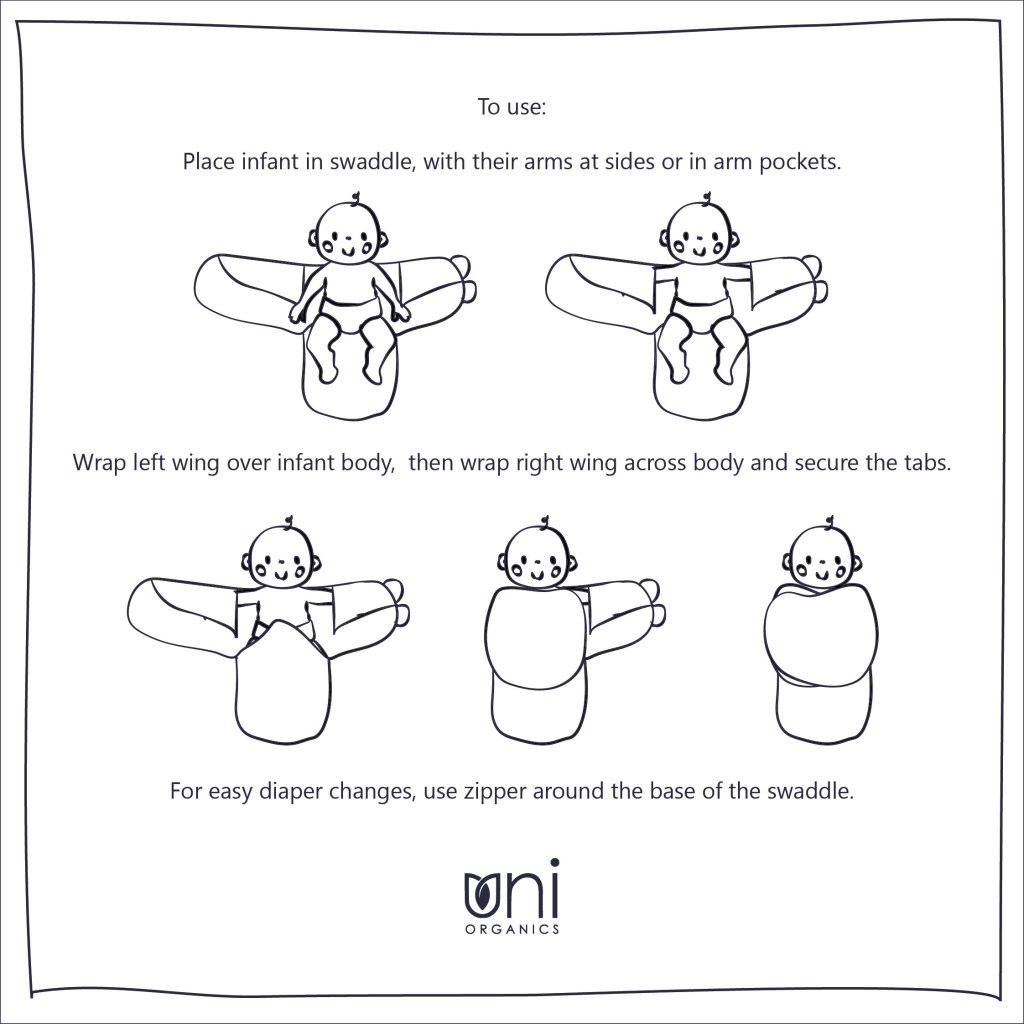 To use:

Place infant in swaddle, with their arms at sides or in arm pockets.

Wrap left wing over infant body,  then wrap right wing across body and secure the tabs.

For easy diaper changes, use zipper around the base of the swaddle.

uni
ORGANICS